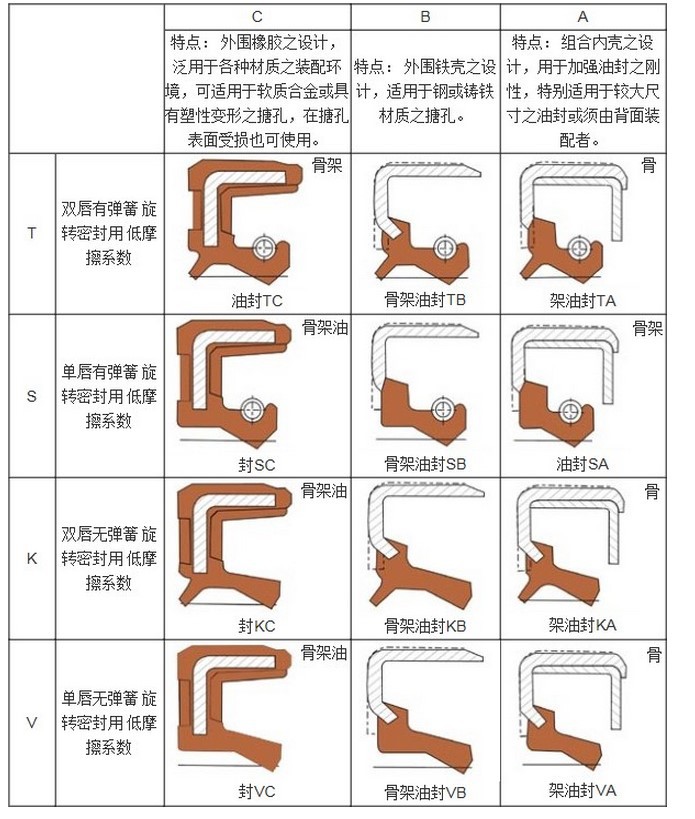 |  |  | C | B | A |
|---|---|---|---|---|
|  |  | 特点：外围橡胶之设计，泛用于各种材质之装配环境，可适用于软质合金或具有塑性变形之搪孔，在搪孔表面受损也可使用。 | 特点：外围铁壳之设计，适用于钢或铸铁材质之搪孔。 | 特点：组合内壳之设计，用于加强油封之刚性，特别适用于较大尺寸之油封或须由背面装配者。 |
| T | 双唇有弹簧 旋转密封用 低摩擦系数 | 骨架 油封TC | 骨架油封TB | 骨 架油封TA |
| S | 单唇有弹簧 旋转密封用 低摩擦系数 | 骨架油 封SC | 骨架油封SB | 骨架 油封SA |
| K | 双唇无弹簧 旋转密封用 低摩擦系数 | 骨架油 封KC | 骨架油封KB | 骨 架油封KA |
| V | 单唇无弹簧 旋转密封用 低摩擦系数 | 骨架油 封VC | 骨架油封VB | 骨 架油封VA |