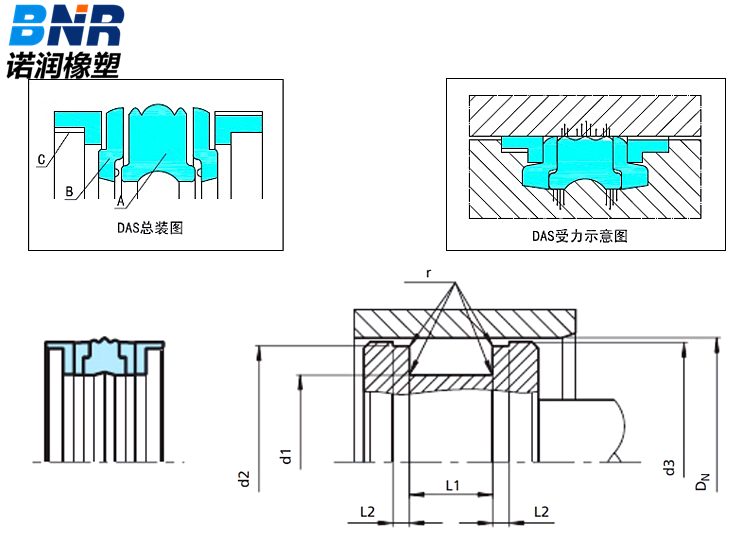 BNR
诺润橡塑

C
B
A
DAS总装图

DAS受力示意图

r
d2
d1
L2
L1
L2
d3
$D_N$